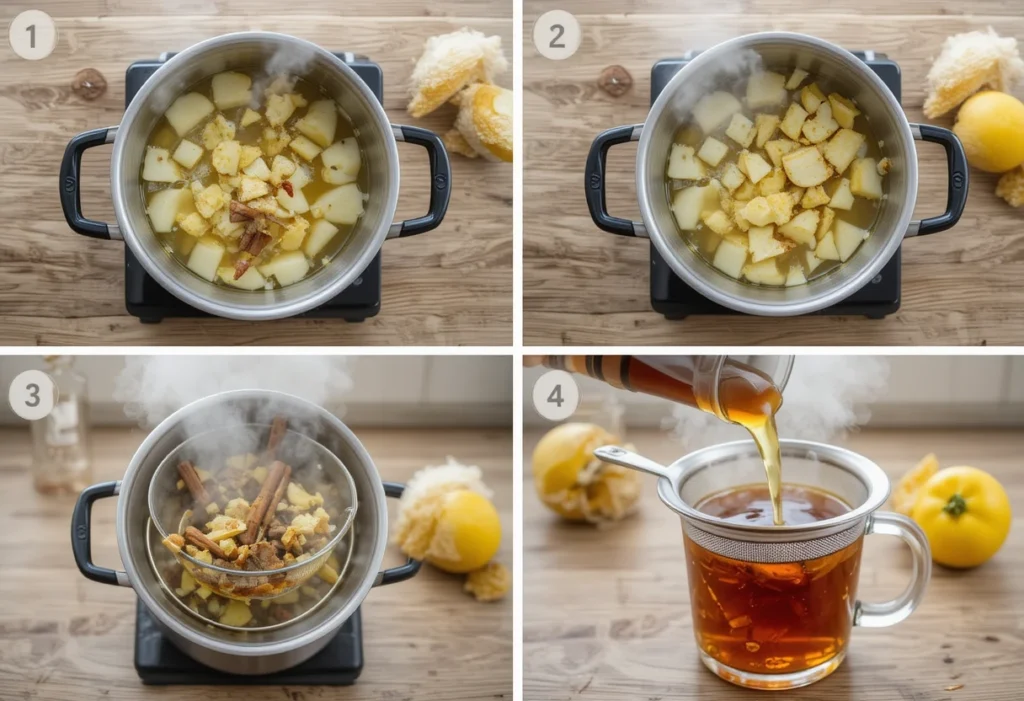 1

2

3

4