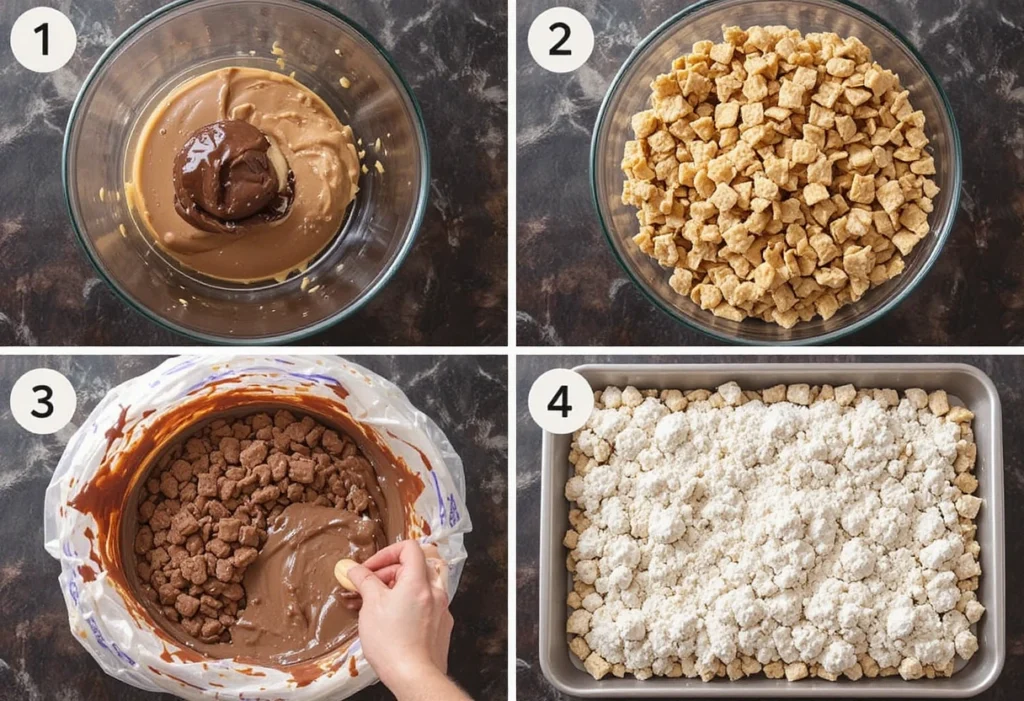 1

2

3

4