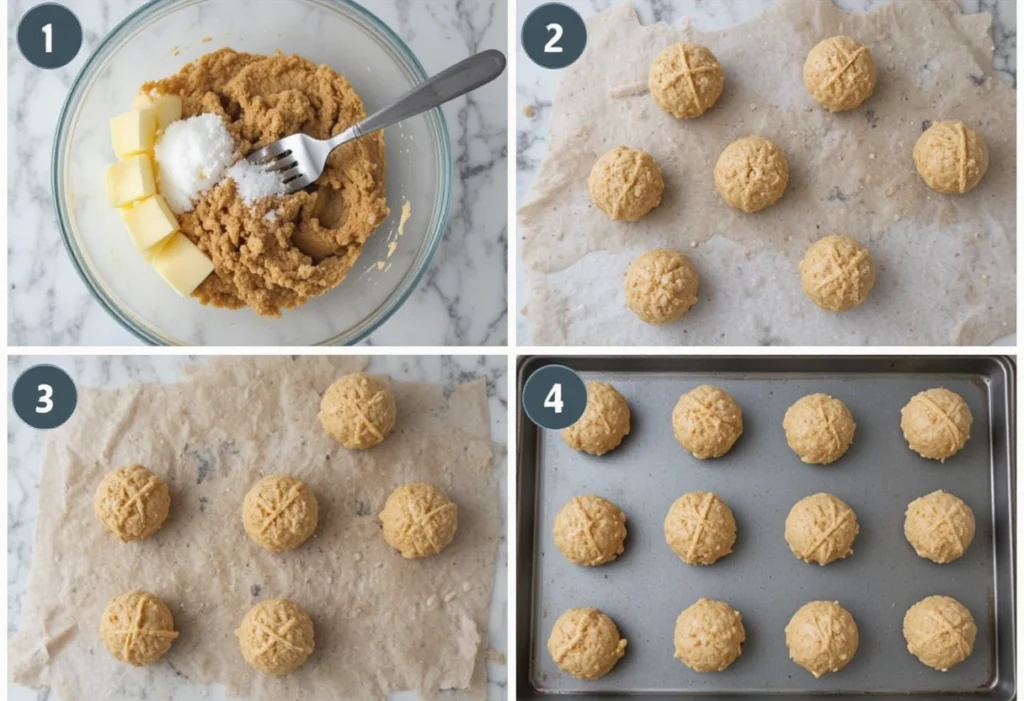 1

2

3

4