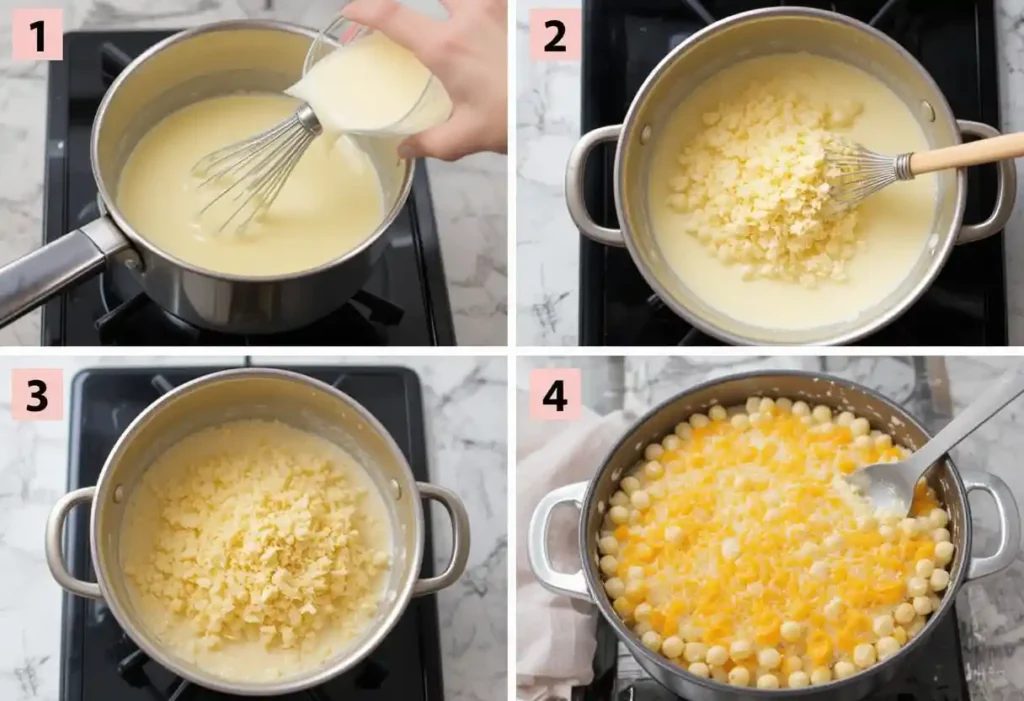 1

2

3

4